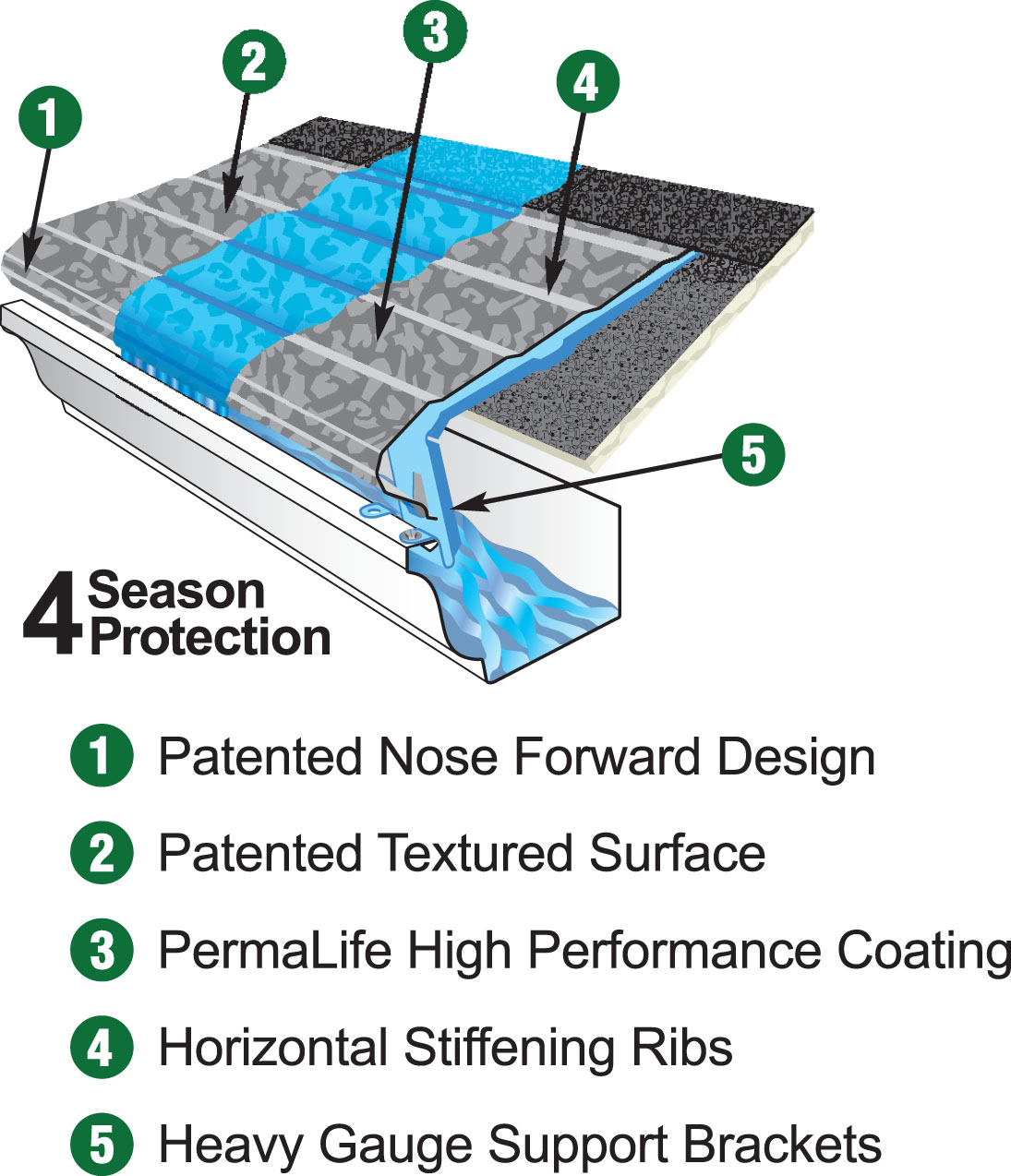 1
2
3
4
5

4 Season Protection

1 Patented Nose Forward Design

2 Patented Textured Surface

3 PermaLife High Performance Coating

4 Horizontal Stiffening Ribs

5 Heavy Gauge Support Brackets